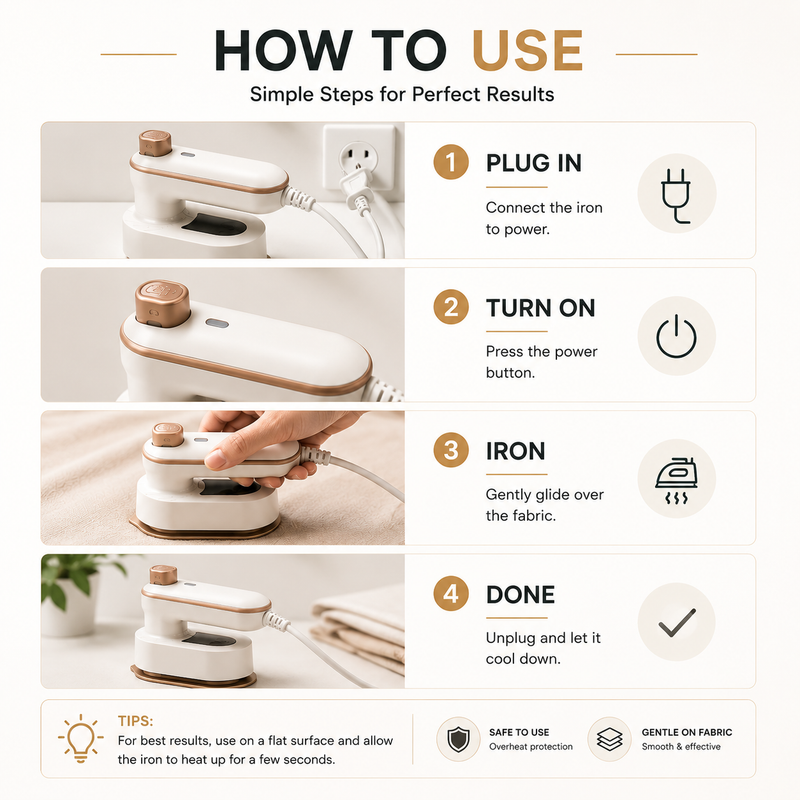 HOW TO USE

Simple Steps for Perfect Results

1 PLUG IN

Connect the iron to power.

2 TURN ON

Press the power button.

3 IRON

Gently glide over the fabric.

4 DONE

Unplug and let it cool down.

TIPS:

For best results, use on a flat surface and allow the iron to heat up for a few seconds.

SAFE TO USE
Overheat protection

GENTLE ON FABRIC
Smooth & effective